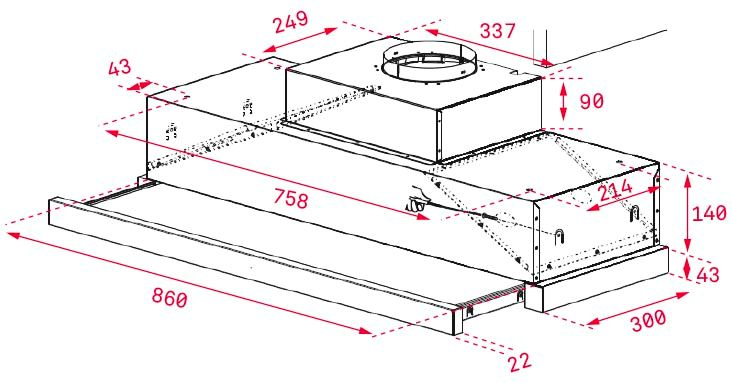 249
337
43
90
758
214
140
43
860
300
22